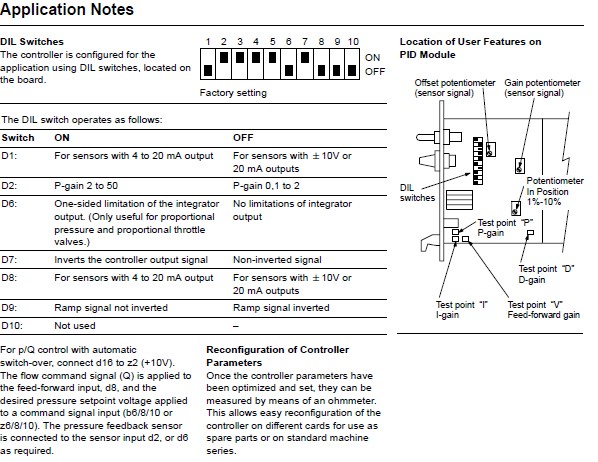 Application Notes

DIL Switches
The controller is configured for the application using DIL switches, located on the board.

1 2 3 4 5 6 7 8 9 10
ON
OFF
Factory setting

The DIL switch operates as follows:

| Switch | ON | OFF |
|---|---|---|
| D1: | For sensors with 4 to 20 mA output | For sensors with ± 10V or 20 mA outputs |
| D2: | P-gain 2 to 50 | P-gain 0,1 to 2 |
| D6: | One-sided limitation of the integrator output. (Only useful for proportional pressure and proportional throttle valves.) | No limitations of integrator output |
| D7: | Inverts the controller output signal | Non-inverted signal |
| D8: | For sensors with 4 to 20 mA output | For sensors with ± 10V or 20 mA outputs |
| D9: | Ramp signal not inverted | Ramp signal inverted |
| D10: | Not used | – |

For p/Q control with automatic switch-over, connect d16 to z2 (+10V). The flow command signal (Q) is applied to the feed-forward input, d8, and the desired pressure setpoint voltage applied to a command signal input (b6/8/10 or z6/8/10). The pressure feedback sensor is connected to the sensor input d2, or d6 as required.

Reconfiguration of Controller Parameters
Once the controller parameters have been optimized and set, they can be measured by means of an ohmmeter. This allows easy reconfiguration of the controller on different cards for use as spare parts or on standard machine series.

Location of User Features on PID Module

Offset potentiometer (sensor signal)
Gain potentiometer (sensor signal)
DIL switches
Potentiometer In Position 1%-10%
Test point "P" P-gain
Test point "D" D-gain
Test point "I" I-gain
Test point "V" Feed-forward gain